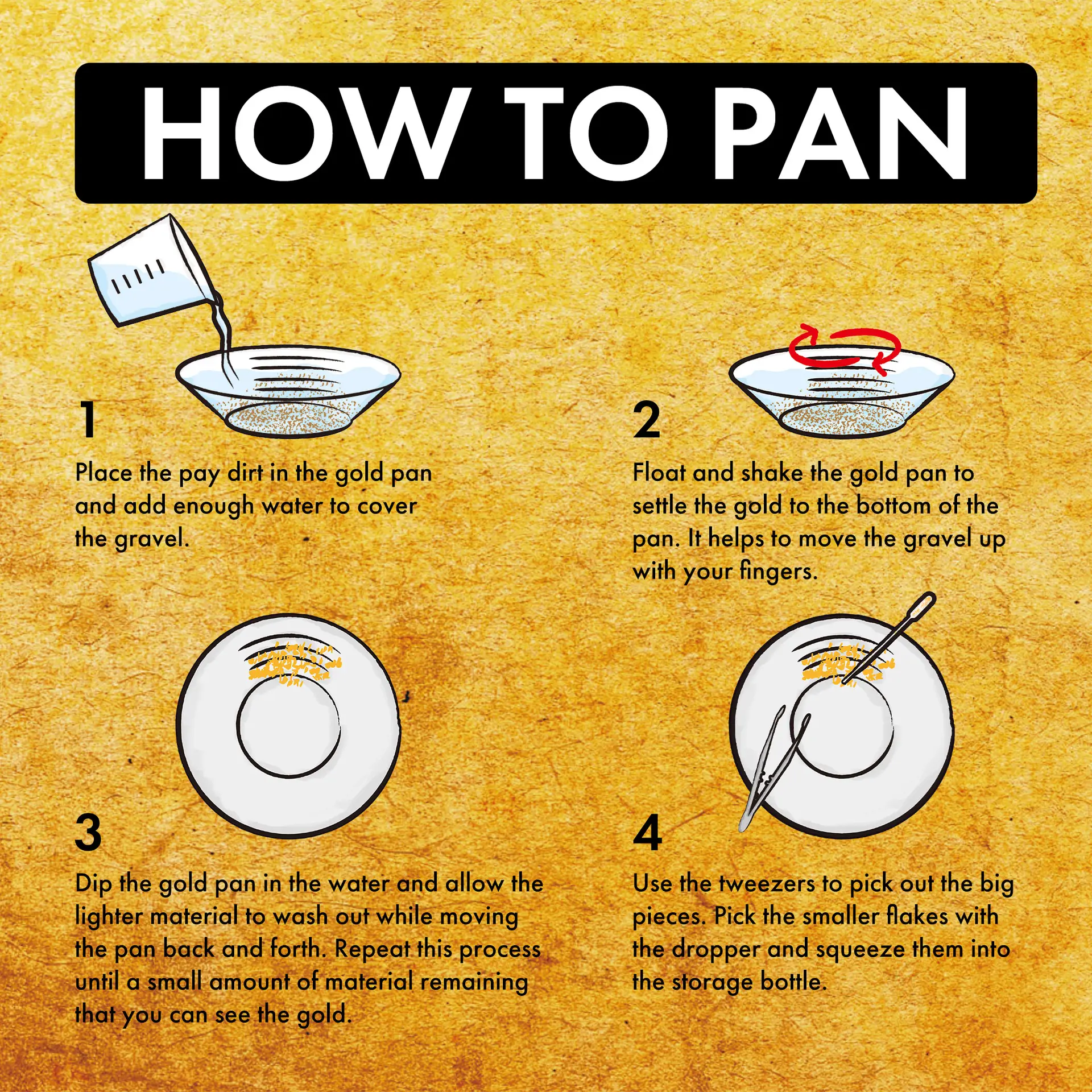 HOW TO PAN

1

Place the pay dirt in the gold pan and add enough water to cover the gravel.

2

Float and shake the gold pan to settle the gold to the bottom of the pan. It helps to move the gravel up with your fingers.

3

Dip the gold pan in the water and allow the lighter material to wash out while moving the pan back and forth. Repeat this process until a small amount of material remaining that you can see the gold.

4

Use the tweezers to pick out the big pieces. Pick the smaller flakes with the dropper and squeeze them into the storage bottle.